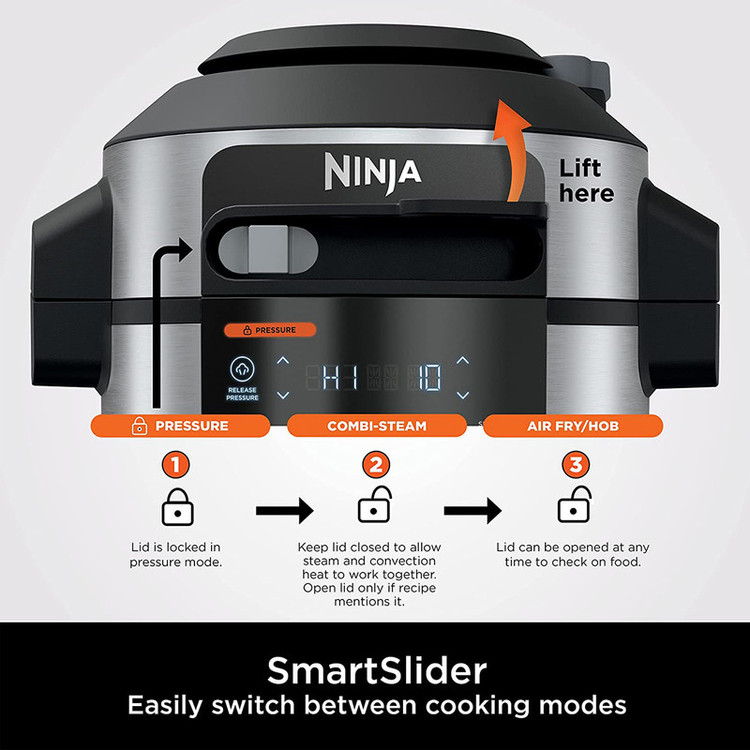 NINJA

Lift here

PRESSURE

RELEASE PRESSURE

HI 10

PRESSURE

COMBI-STEAM

AIR FRY/HOB

1

Lid is locked in pressure mode.

2

Keep lid closed to allow steam and convection heat to work together. Open lid only if recipe mentions it.

3

Lid can be opened at any time to check on food.

SmartSlider
Easily switch between cooking modes